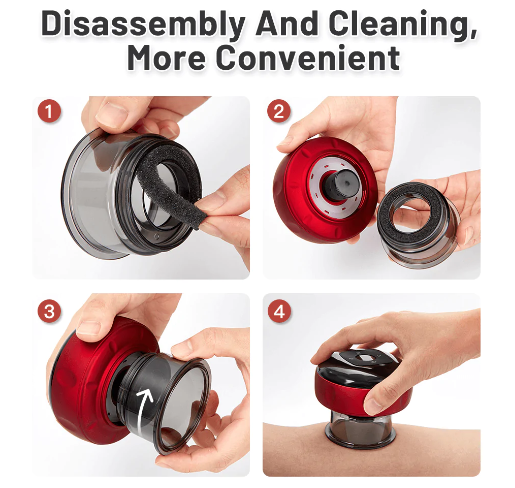 Disassembly And Cleaning, More Convenient

1

2

3

4